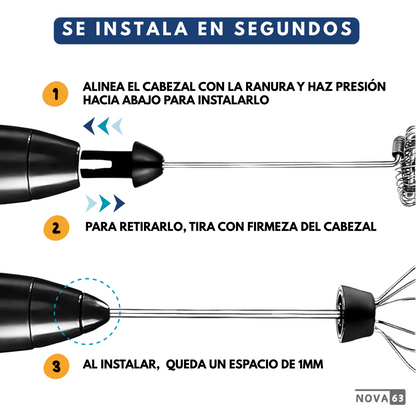 SE INSTALA EN SEGUNDOS

1 ALINEA EL CABEZAL CON LA RANURA Y HAZ PRESIÓN HACIA ABAJO PARA INSTALARLO

2 PARA RETIRARLO, TIRA CON FIRMEZA DEL CABEZAL

3 AL INSTALAR, QUEDA UN ESPACIO DE 1MM

NOVA 63